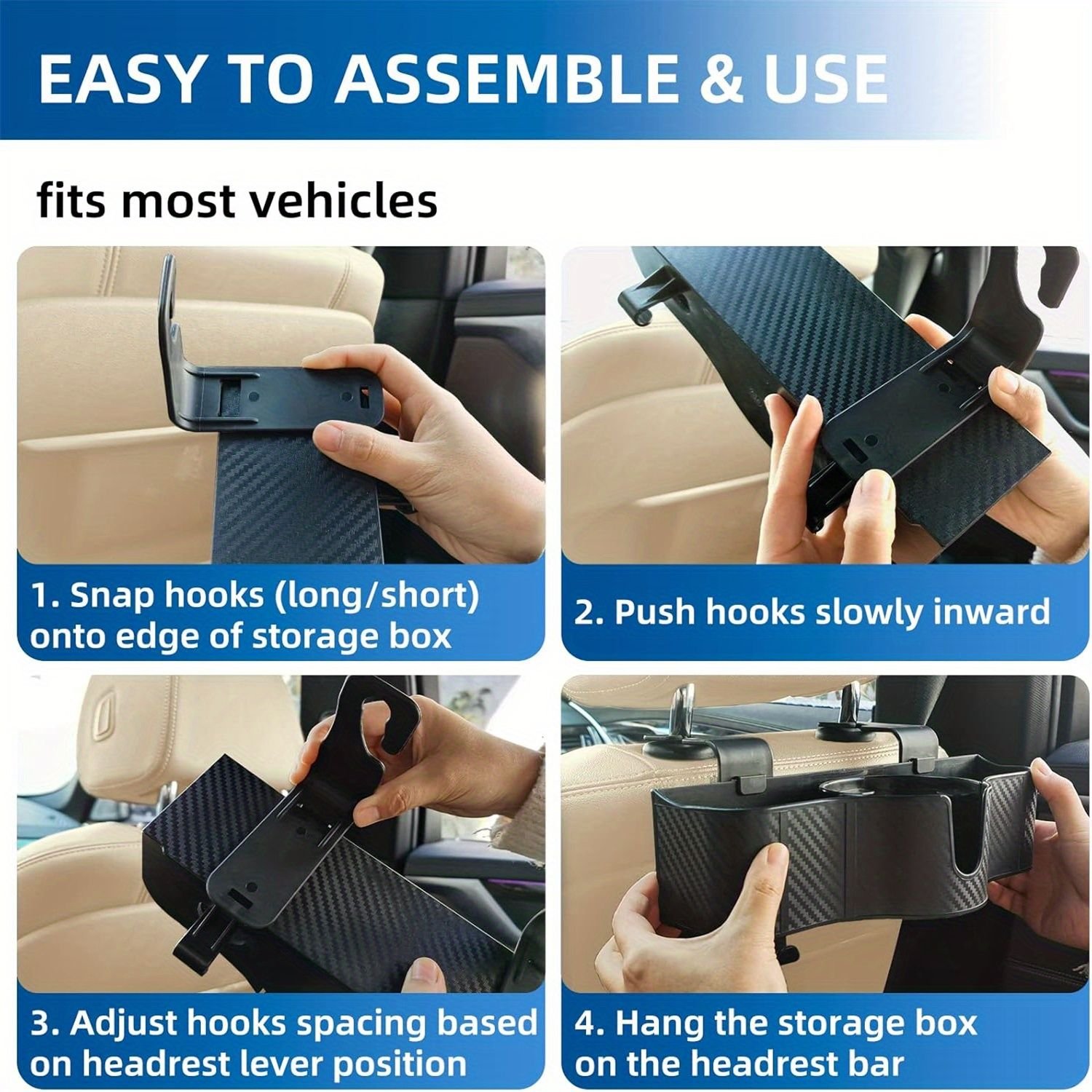 EASY TO ASSEMBLE & USE

fits most vehicles

1. Snap hooks (long/short) onto edge of storage box

2. Push hooks slowly inward

3. Adjust hooks spacing based on headrest lever position

4. Hang the storage box on the headrest bar