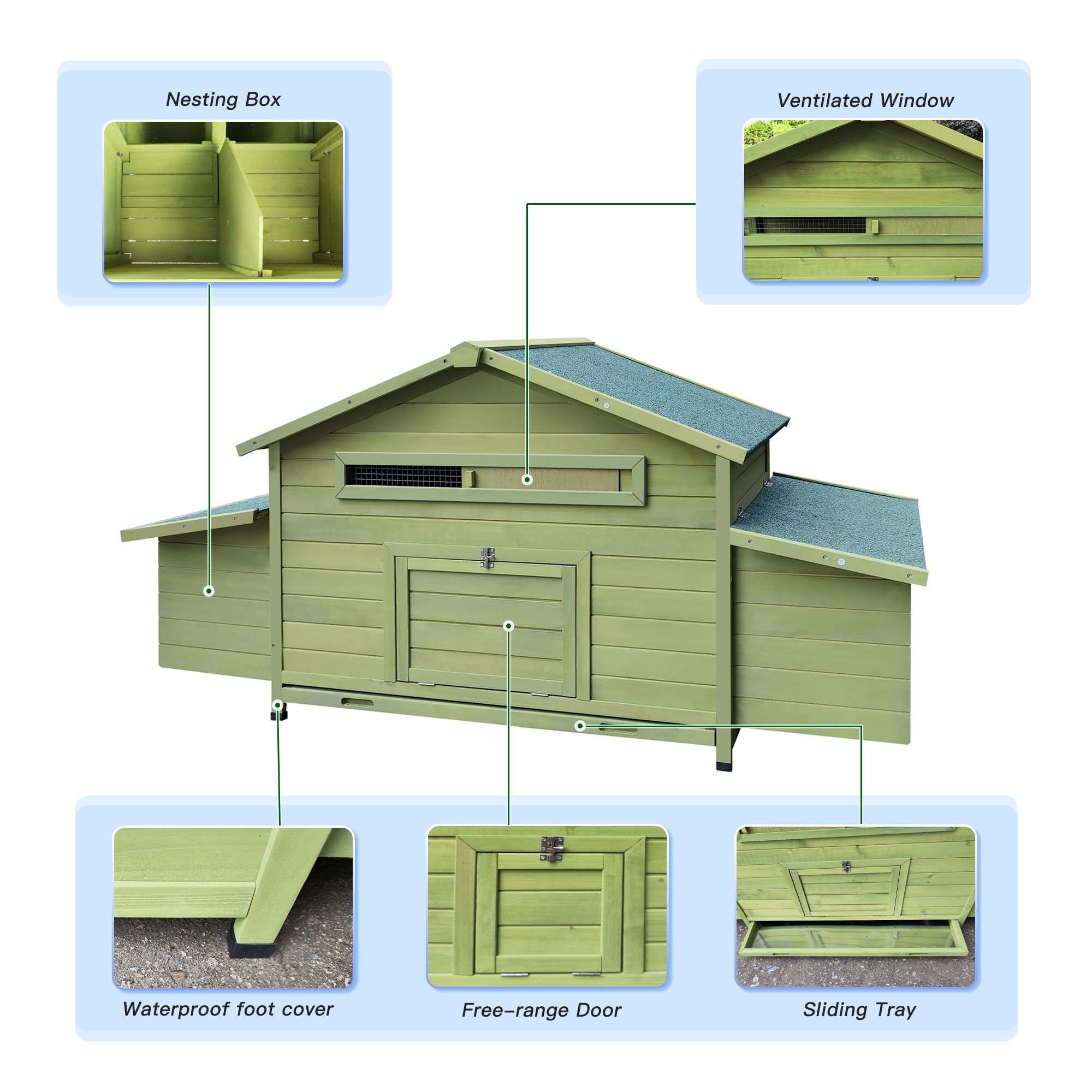 Nesting Box

Ventilated Window

Waterproof foot cover

Free-range Door

Sliding Tray